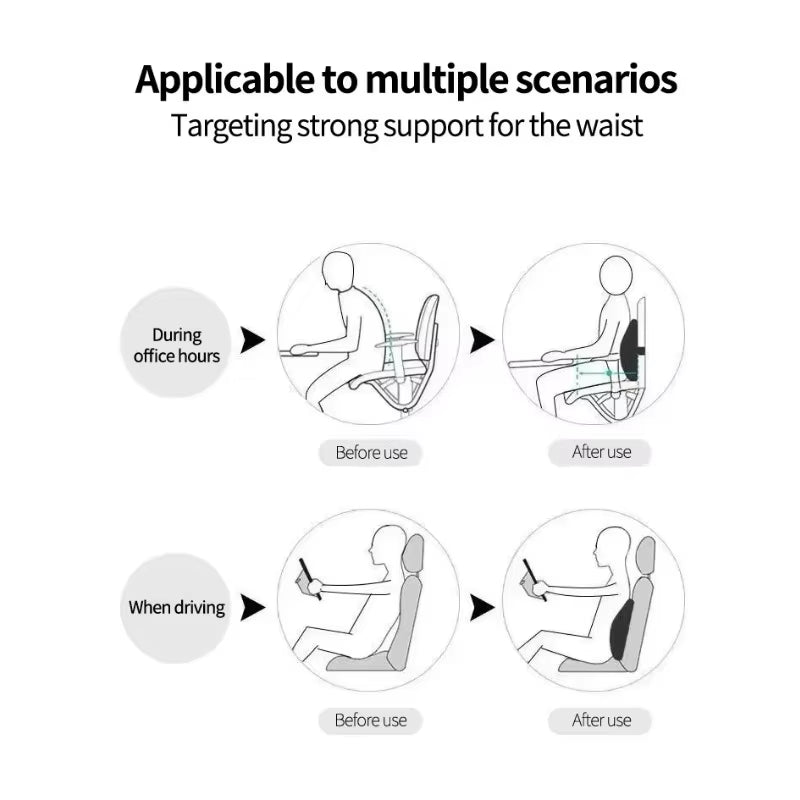 Applicable to multiple scenarios
Targeting strong support for the waist

During office hours

Before use

After use

When driving

Before use

After use